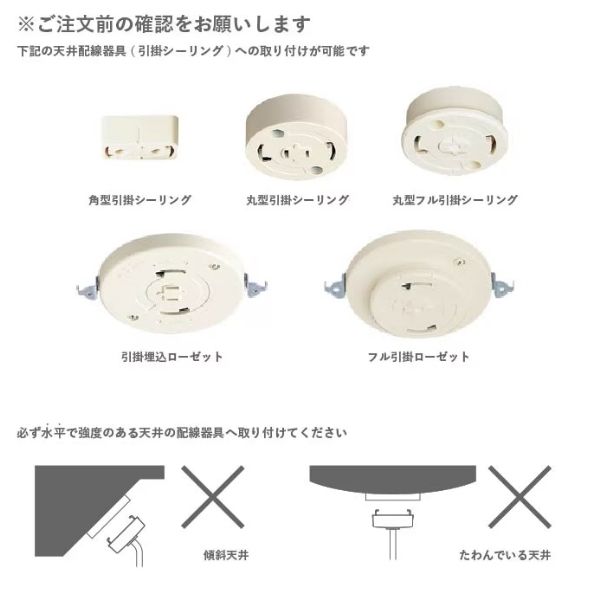 ※ご注文前の確認をお願いします

下記の天井配線器具（引掛シーリング）への取り付けが可能です

角型引掛シーリング

丸型引掛シーリング

丸型フル引掛シーリング

引掛埋込ローゼット

フル引掛ローゼット

必ず水平で強度のある天井の配線器具へ取り付けてください

傾斜天井

たわんでいる天井